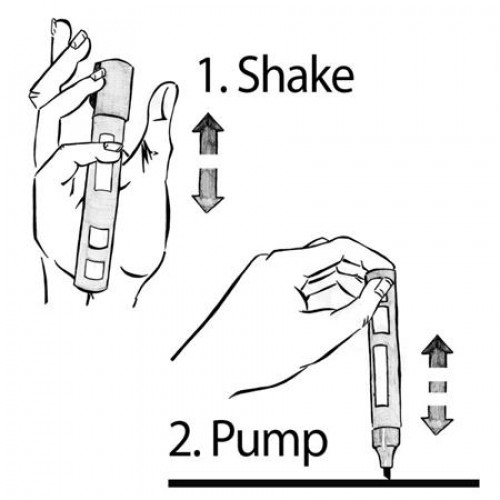 1. Shake

2. Pump